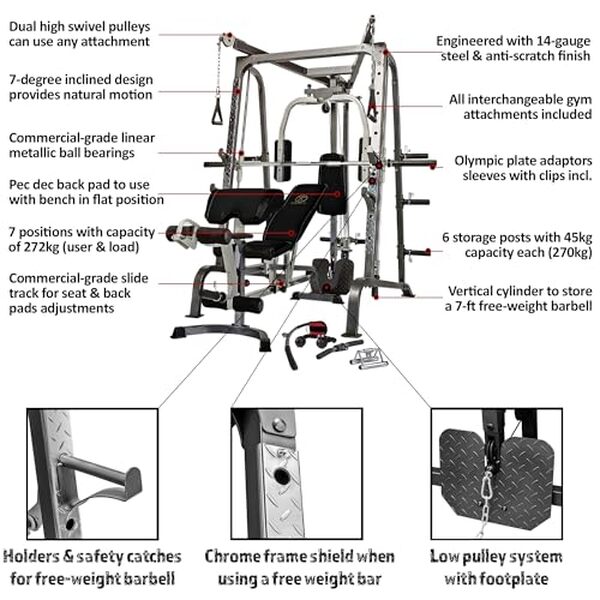 Dual high swivel pulleys can use any attachment

7-degree inclined design provides natural motion

Commercial-grade linear metallic ball bearings

Pec dec back pad to use with bench in flat position

7 positions with capacity of 272kg (user & load)

Commercial-grade slide track for seat & back pads adjustments

Engineered with 14-gauge steel & anti-scratch finish

All interchangeable gym attachments included

Olympic plate adaptors sleeves with clips incl.

6 storage posts with 45kg capacity each (270kg)

Vertical cylinder to store a 7-ft free-weight barbell

Holders & safety catches for free-weight barbell

Chrome frame shield when using a free weight bar

Low pulley system with footplate