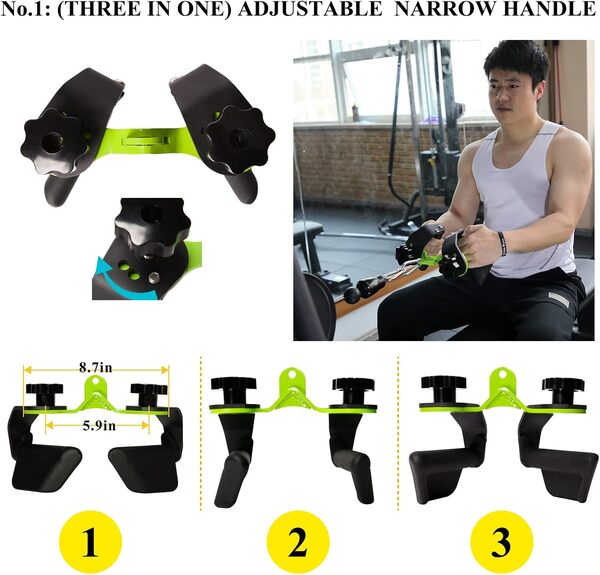 No.1: (THREE IN ONE) ADJUSTABLE NARROW HANDLE

8.7in

5.9in

1

2

3